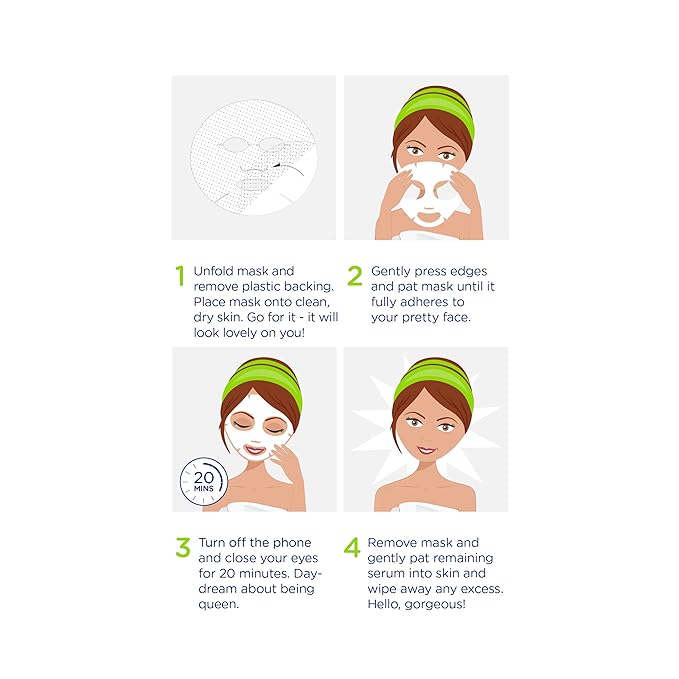 1 Unfold mask and remove plastic backing. Place mask onto clean, dry skin. Go for it - it will look lovely on you!

2 Gently press edges and pat mask until it fully adheres to your pretty face.

20 MINS

3 Turn off the phone and close your eyes for 20 minutes. Daydream about being queen.

4 Remove mask and gently pat remaining serum into skin and wipe away any excess. Hello, gorgeous!