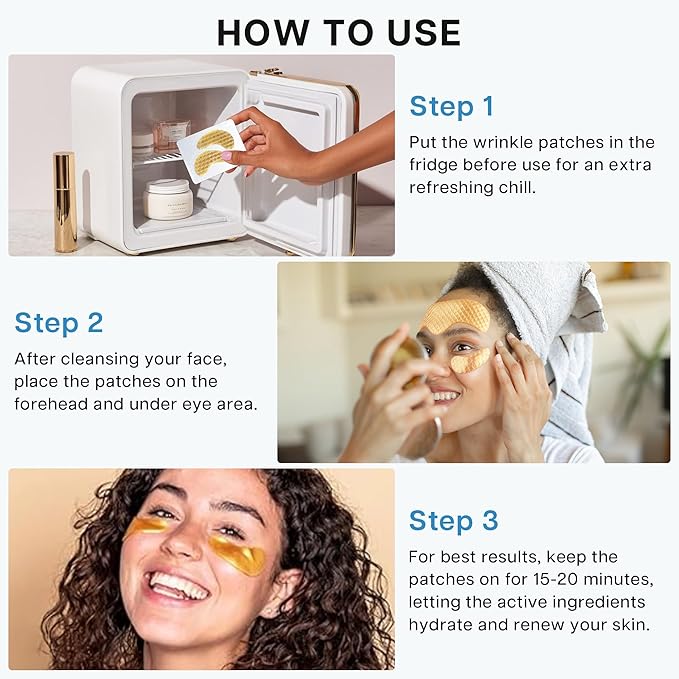 HOW TO USE

Step 1

Put the wrinkle patches in the fridge before use for an extra refreshing chill.

Step 2

After cleansing your face, place the patches on the forehead and under eye area.

Step 3

For best results, keep the patches on for 15-20 minutes, letting the active ingredients hydrate and renew your skin.