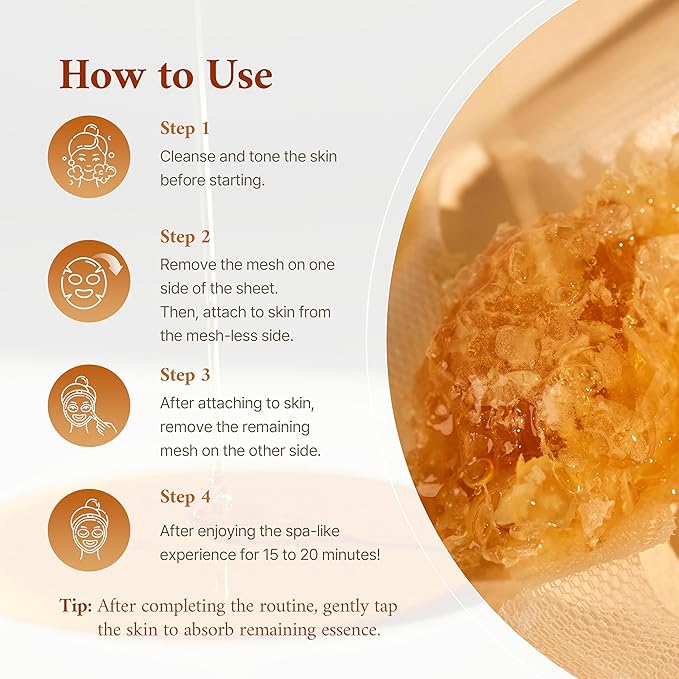 How to Use

Step 1
Cleanse and tone the skin before starting.

Step 2
Remove the mesh on one side of the sheet.
Then, attach to skin from the mesh-less side.

Step 3
After attaching to skin, remove the remaining mesh on the other side.

Step 4
After enjoying the spa-like experience for 15 to 20 minutes!

Tip: After completing the routine, gently tap the skin to absorb remaining essence.