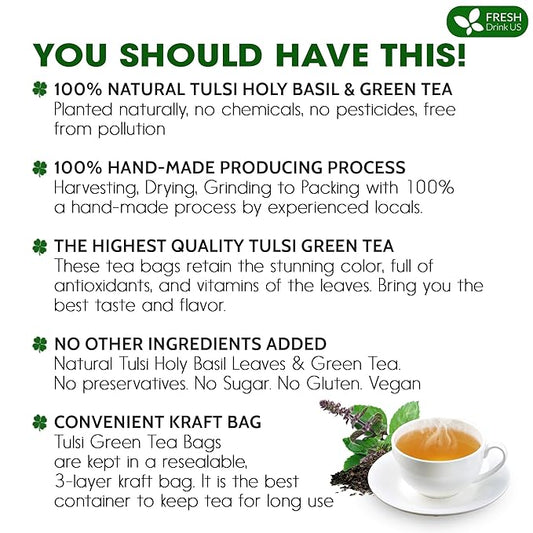 FRESH
Drink US

YOU SHOULD HAVE THIS!

100% NATURAL TULSI HOLY BASIL & GREEN TEA
Planted naturally, no chemicals, no pesticides, free from pollution

100% HAND-MADE PRODUCING PROCESS
Harvesting, Drying, Grinding to Packing with 100% a hand-made process by experienced locals.

THE HIGHEST QUALITY TULSI GREEN TEA
These tea bags retain the stunning color, full of antioxidants, and vitamins of the leaves. Bring you the best taste and flavor.

NO OTHER INGREDIENTS ADDED
Natural Tulsi Holy Basil Leaves & Green Tea.
No preservatives. No Sugar. No Gluten. Vegan

CONVENIENT KRAFT BAG
Tulsi Green Tea Bags are kept in a resealable, 3-layer kraft bag. It is the best container to keep tea for long use