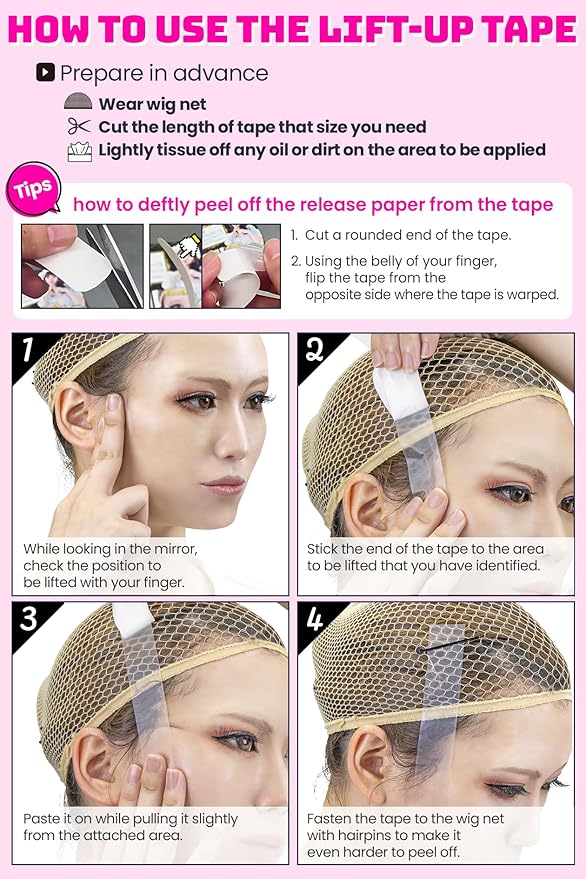 HOW TO USE THE LIFT-UP TAPE

Prepare in advance

Wear wig net
Cut the length of tape that size you need
Lightly tissue off any oil or dirt on the area to be applied

Tips

how to deftly peel off the release paper from the tape

1. Cut a rounded end of the tape.
2. Using the belly of your finger, flip the tape from the opposite side where the tape is warped.

1
While looking in the mirror, check the position to be lifted with your finger.

2
Stick the end of the tape to the area to be lifted that you have identified.

3
Paste it on while pulling it slightly from the attached area.

4
Fasten the tape to the wig net with hairpins to make it even harder to peel off.