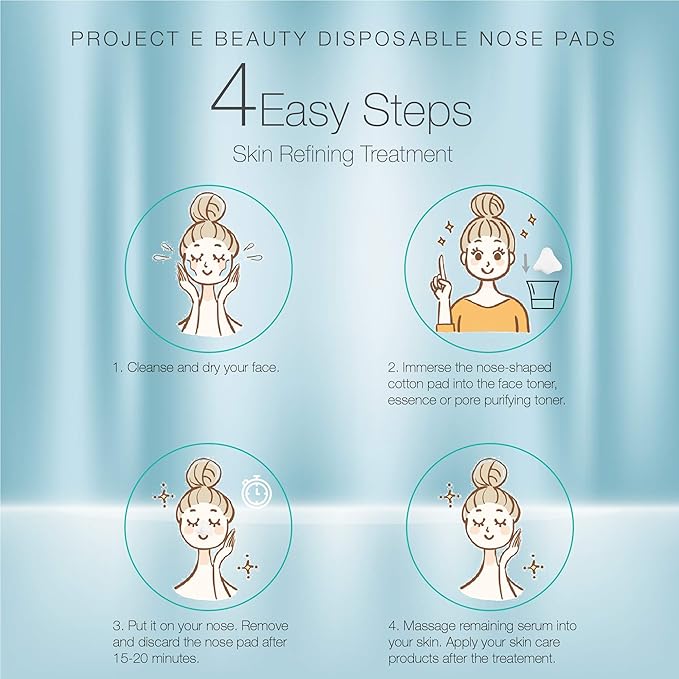 PROJECT E BEAUTY DISPOSABLE NOSE PADS

4 Easy Steps

Skin Refining Treatment

1. Cleanse and dry your face.

2. Immerse the nose-shaped cotton pad into the face toner, essence or pore purifying toner.

3. Put it on your nose. Remove and discard the nose pad after 15-20 minutes.

4. Massage remaining serum into your skin. Apply your skin care products after the treatement.