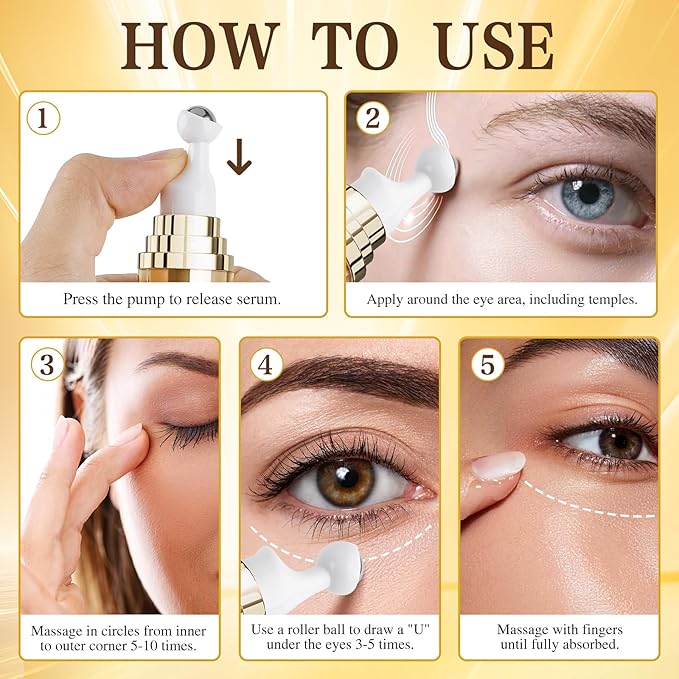 HOW TO USE

1
Press the pump to release serum.

2
Apply around the eye area, including temples.

3
Massage in circles from inner to outer corner 5-10 times.

4
Use a roller ball to draw a "U" under the eyes 3-5 times.

5
Massage with fingers until fully absorbed.