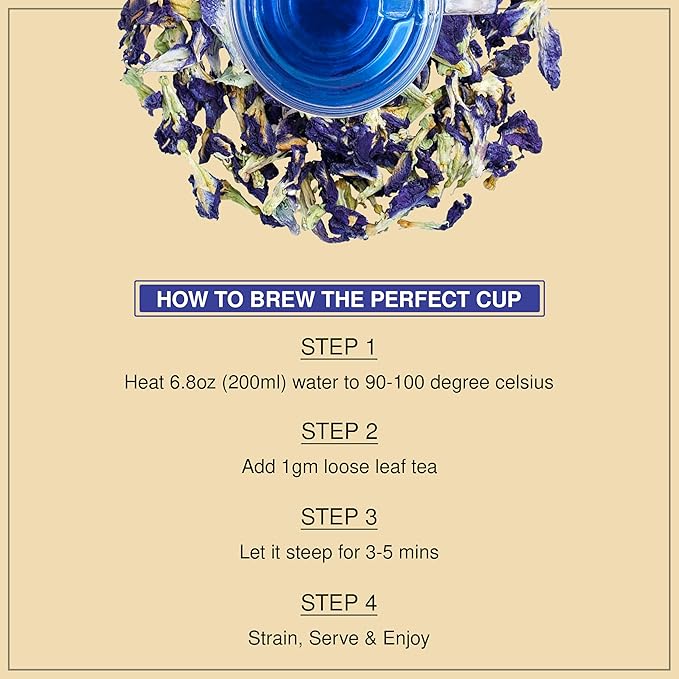 HOW TO BREW THE PERFECT CUP

STEP 1

Heat 6.8oz (200ml) water to 90-100 degree celsius

STEP 2

Add 1gm loose leaf tea

STEP 3

Let it steep for 3-5 mins

STEP 4

Strain, Serve & Enjoy