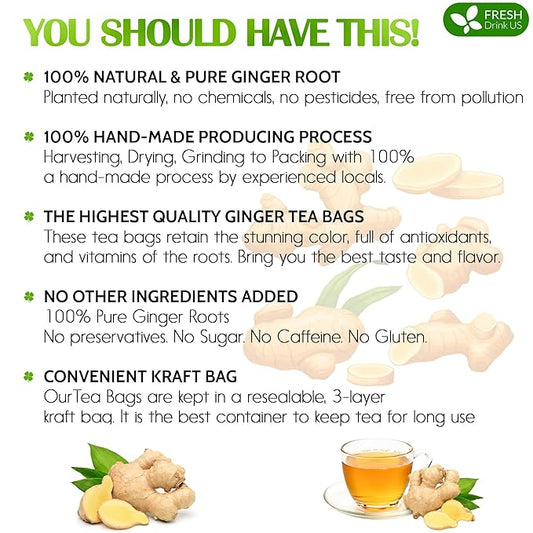 YOU SHOULD HAVE THIS!

FRESH
Drink US

100% NATURAL & PURE GINGER ROOT
Planted naturally, no chemicals, no pesticides, free from pollution

100% HAND-MADE PRODUCING PROCESS
Harvesting, Drying, Grinding to Packing with 100% a hand-made process by experienced locals.

THE HIGHEST QUALITY GINGER TEA BAGS
These tea bags retain the stunning color, full of antioxidants, and vitamins of the roots. Bring you the best taste and flavor.

NO OTHER INGREDIENTS ADDED
100% Pure Ginger Roots
No preservatives. No Sugar. No Caffeine. No Gluten.

CONVENIENT KRAFT BAG
OurTea Bags are kept in a resealable, 3-layer kraft bag. It is the best container to keep tea for long use