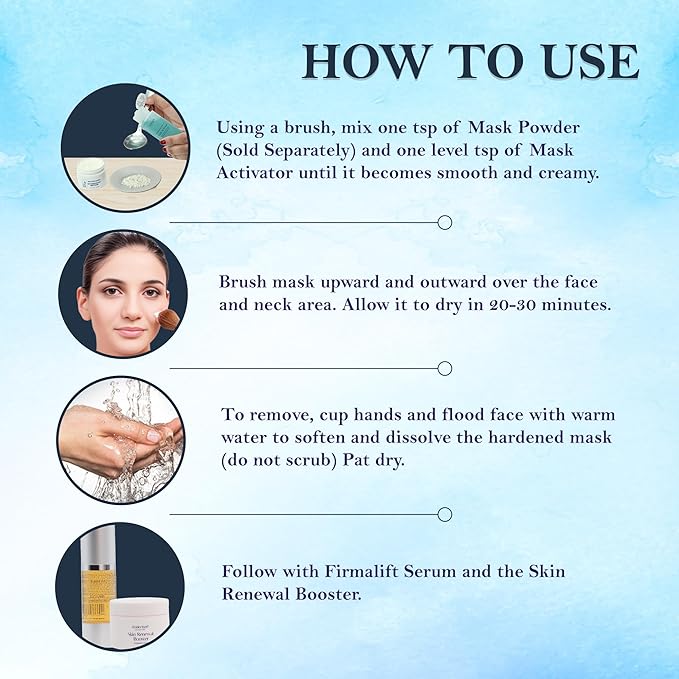 HOW TO USE

Using a brush, mix one tsp of Mask Powder (Sold Separately) and one level tsp of Mask Activator until it becomes smooth and creamy.

Brush mask upward and outward over the face and neck area. Allow it to dry in 20-30 minutes.

To remove, cup hands and flood face with warm water to soften and dissolve the hardened mask (do not scrub) Pat dry.

Follow with Firmalift Serum and the Skin Renewal Booster.

Skin Renewal Booster