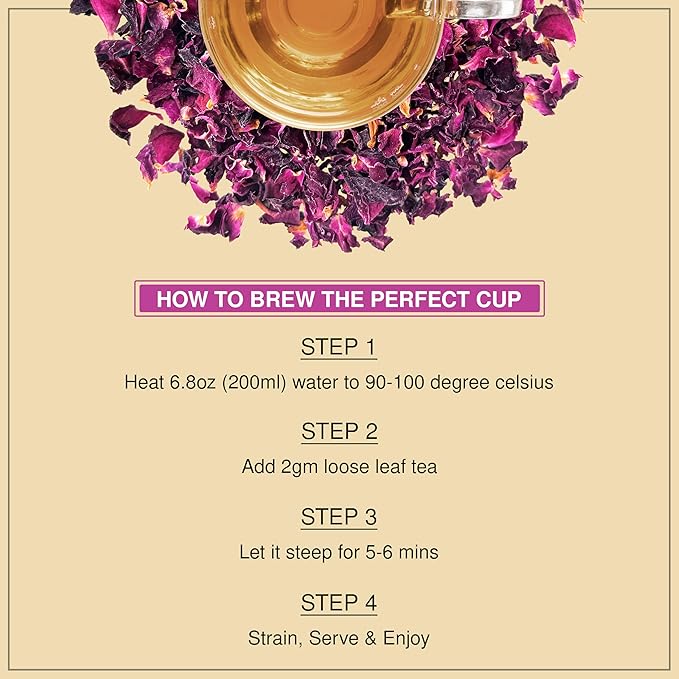 HOW TO BREW THE PERFECT CUP

STEP 1

Heat 6.8oz (200ml) water to 90-100 degree celsius

STEP 2

Add 2gm loose leaf tea

STEP 3

Let it steep for 5-6 mins

STEP 4

Strain, Serve & Enjoy