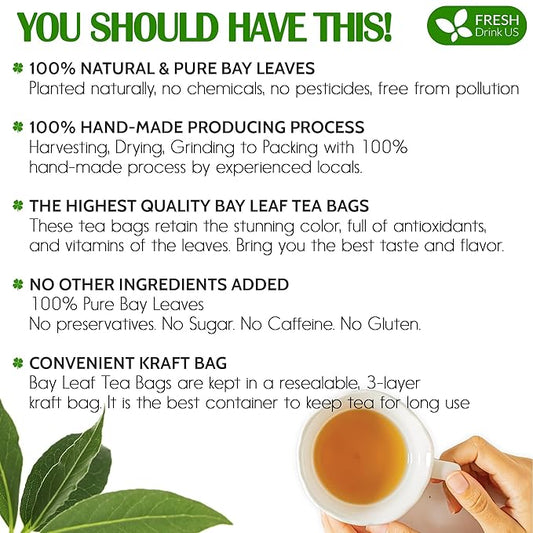 YOU SHOULD HAVE THIS!

FRESH
Drink US

100% NATURAL & PURE BAY LEAVES
Planted naturally, no chemicals, no pesticides, free from pollution

100% HAND-MADE PRODUCING PROCESS
Harvesting, Drying, Grinding to Packing with 100% hand-made process by experienced locals.

THE HIGHEST QUALITY BAY LEAF TEA BAGS
These tea bags retain the stunning color, full of antioxidants, and vitamins of the leaves. Bring you the best taste and flavor.

NO OTHER INGREDIENTS ADDED
100% Pure Bay Leaves
No preservatives. No Sugar. No Caffeine. No Gluten.

CONVENIENT KRAFT BAG
Bay Leaf Tea Bags are kept in a resealable, 3-layer kraft bag. It is the best container to keep tea for long use