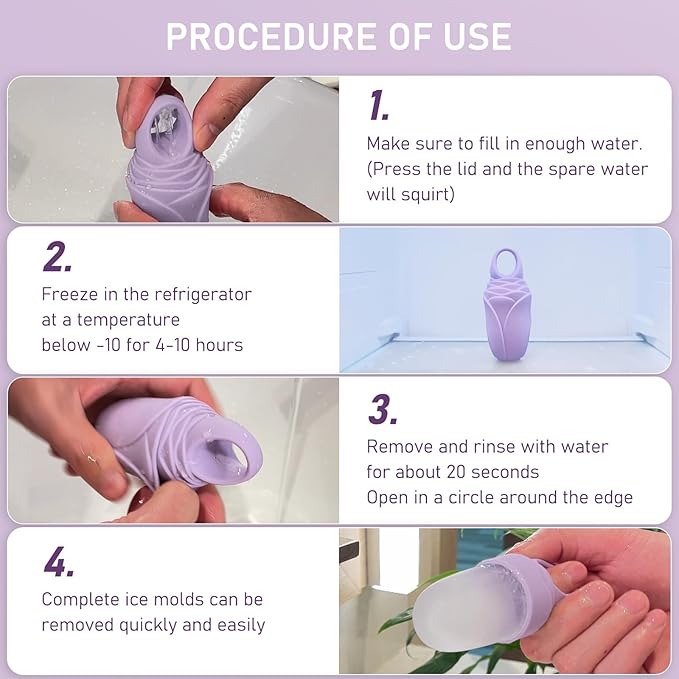 PROCEDURE OF USE

1.

Make sure to fill in enough water. (Press the lid and the spare water will squirt)

2.

Freeze in the refrigerator at a temperature below -10 for 4-10 hours

3.

Remove and rinse with water for about 20 seconds
Open in a circle around the edge

4.

Complete ice molds can be removed quickly and easily