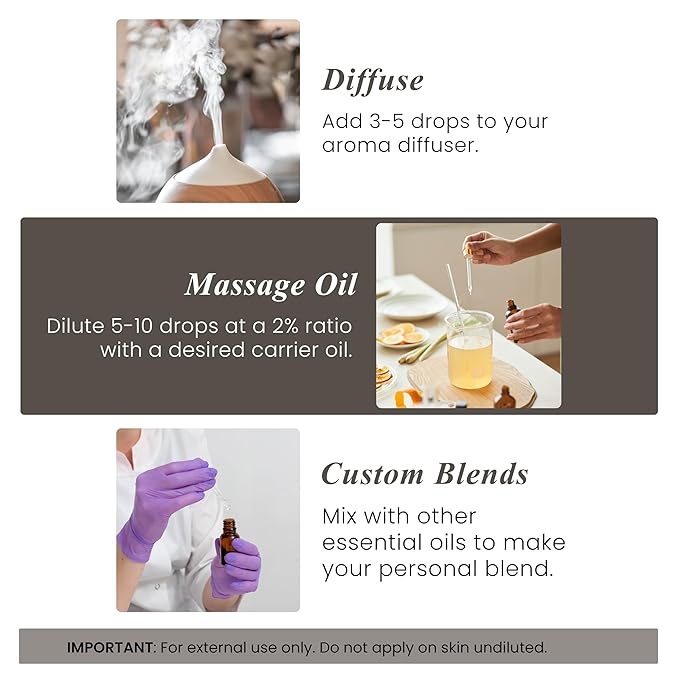 Diffuse
Add 3-5 drops to your aroma diffuser.

Massage Oil
Dilute 5-10 drops at a 2% ratio with a desired carrier oil.

Custom Blends
Mix with other essential oils to make your personal blend.

IMPORTANT: For external use only. Do not apply on skin undiluted.