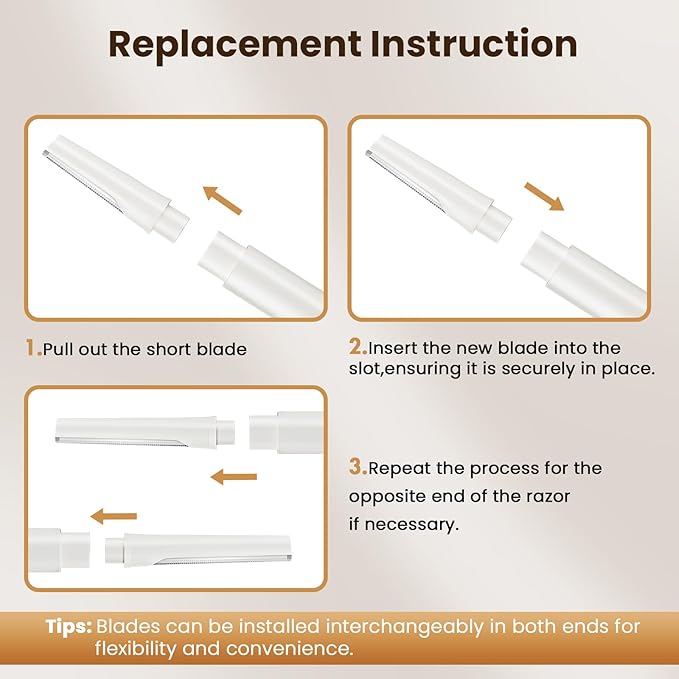 Replacement Instruction

1.Pull out the short blade

2.Insert the new blade into the slot,ensuring it is securely in place.

3.Repeat the process for the opposite end of the razor if necessary.

Tips: Blades can be installed interchangeably in both ends for flexibility and convenience.