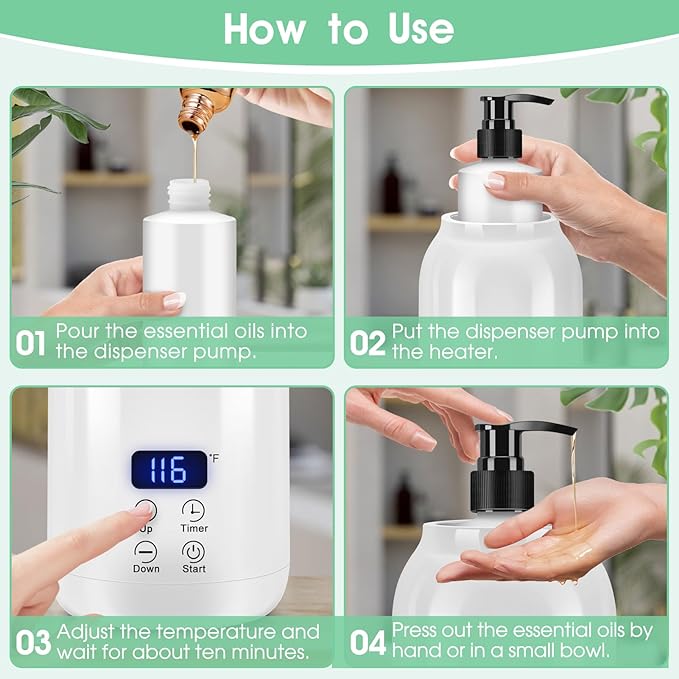 How to Use

01 Pour the essential oils into the dispenser pump.

02 Put the dispenser pump into the heater.

116 °F

Up

Timer

Down

Start

03 Adjust the temperature and wait for about ten minutes.

04 Press out the essential oils by hand or in a small bowl.