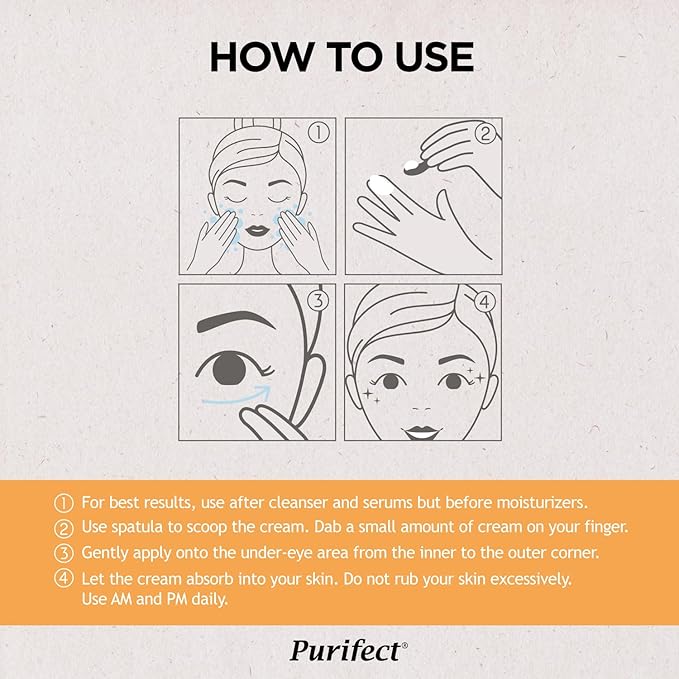 HOW TO USE

①

②

③

④

① For best results, use after cleanser and serums but before moisturizers.
② Use spatula to scoop the cream. Dab a small amount of cream on your finger.
③ Gently apply onto the under-eye area from the inner to the outer corner.
④ Let the cream absorb into your skin. Do not rub your skin excessively. Use AM and PM daily.

Purifect®