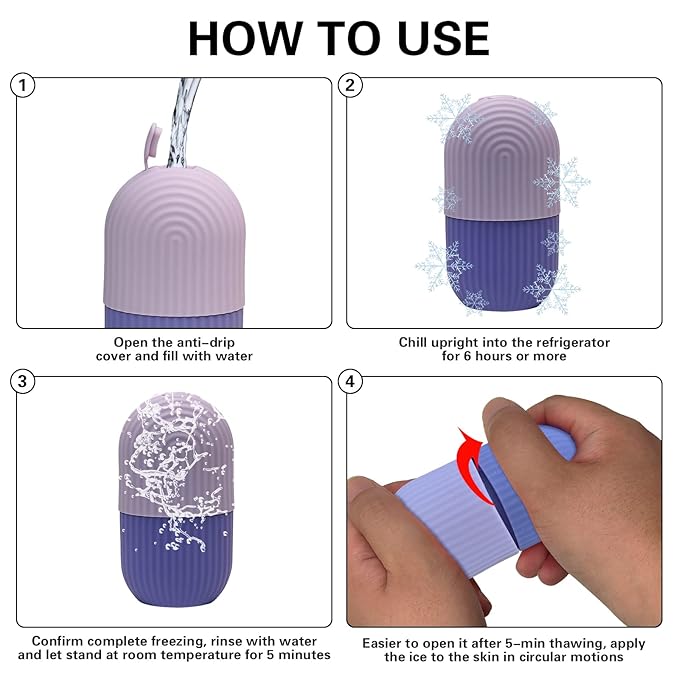 HOW TO USE

1

Open the anti-drip cover and fill with water

2

Chill upright into the refrigerator for 6 hours or more

3

Confirm complete freezing, rinse with water and let stand at room temperature for 5 minutes

4

Easier to open it after 5-min thawing, apply the ice to the skin in circular motions