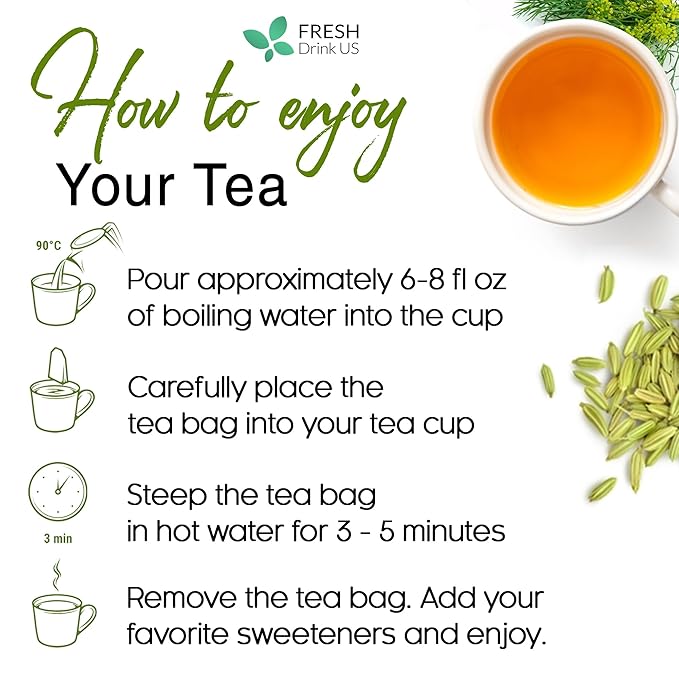 FRESH
Drink US

How to enjoy
Your Tea

90°C

Pour approximately 6-8 fl oz of boiling water into the cup

Carefully place the tea bag into your tea cup

3 min

Steep the tea bag in hot water for 3 - 5 minutes

Remove the tea bag. Add your favorite sweeteners and enjoy.