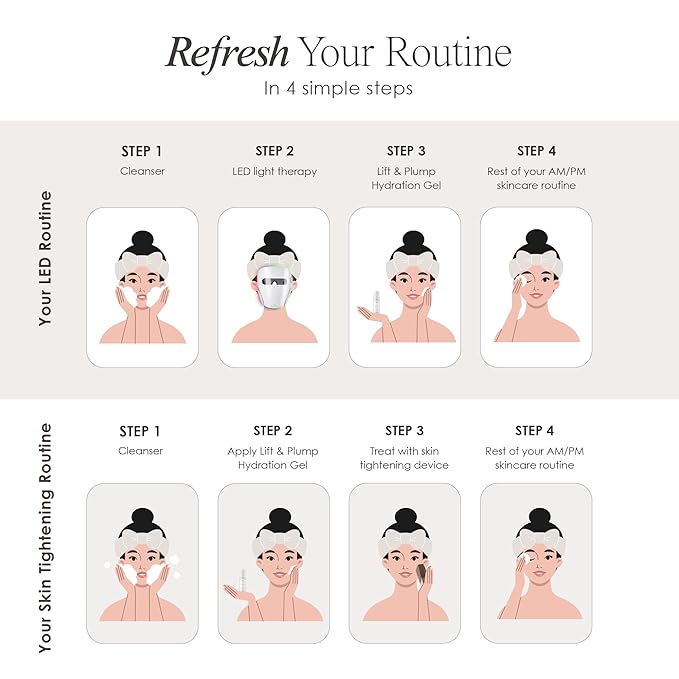 Refresh Your Routine
In 4 simple steps

Your LED Routine

STEP 1
Cleanser

STEP 2
LED light therapy

STEP 3
Lift & Plump Hydration Gel

STEP 4
Rest of your AM/PM skincare routine

Your Skin Tightening Routine

STEP 1
Cleanser

STEP 2
Apply Lift & Plump Hydration Gel

STEP 3
Treat with skin tightening device

STEP 4
Rest of your AM/PM skincare routine