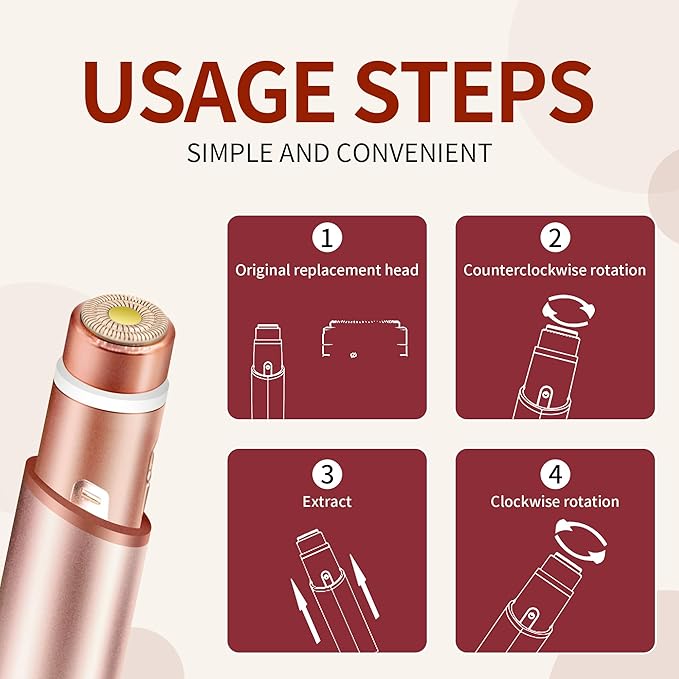 USAGE STEPS
SIMPLE AND CONVENIENT

1
Original replacement head

2
Counterclockwise rotation

3
Extract

4
Clockwise rotation