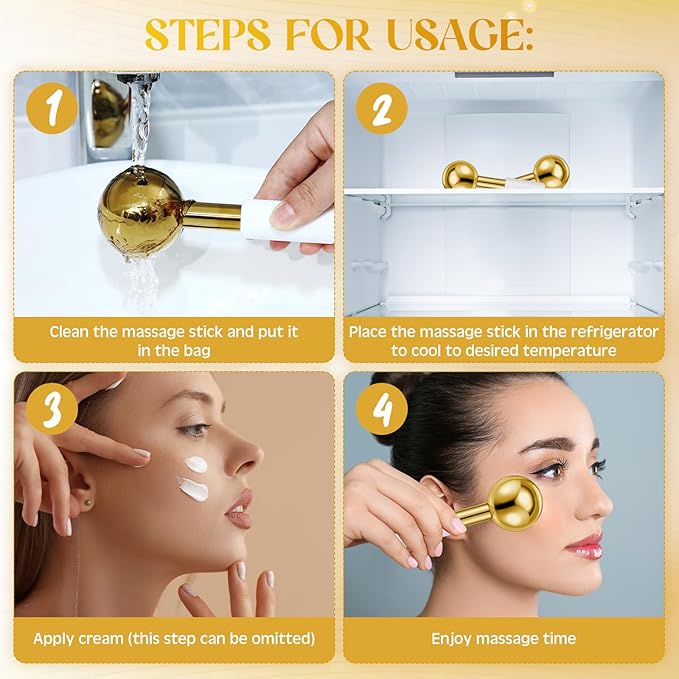 STEPS FOR USAGE:

1

Clean the massage stick and put it in the bag

2

Place the massage stick in the refrigerator to cool to desired temperature

3

Apply cream (this step can be omitted)

4

Enjoy massage time