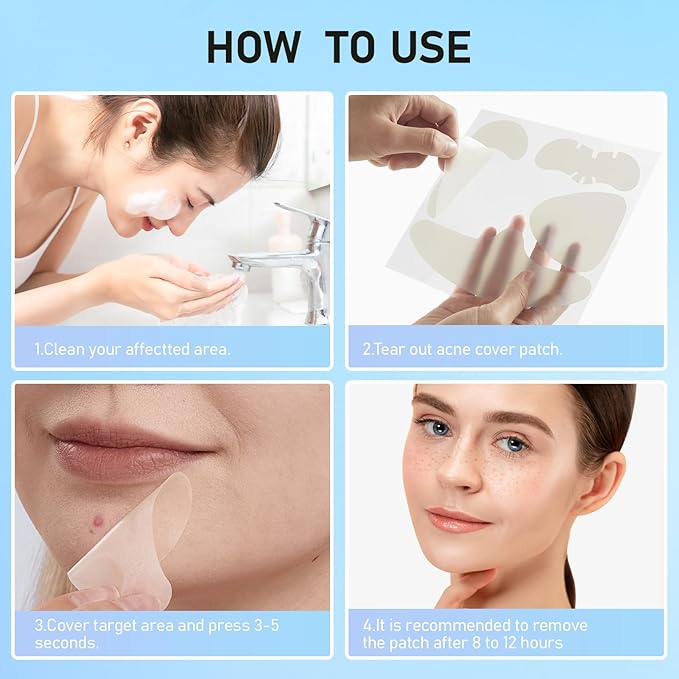 HOW TO USE

1.Clean your affectted area.

2.Tear out acne cover patch.

3.Cover target area and press 3-5 seconds.

4.It is recommended to remove the patch after 8 to 12 hours