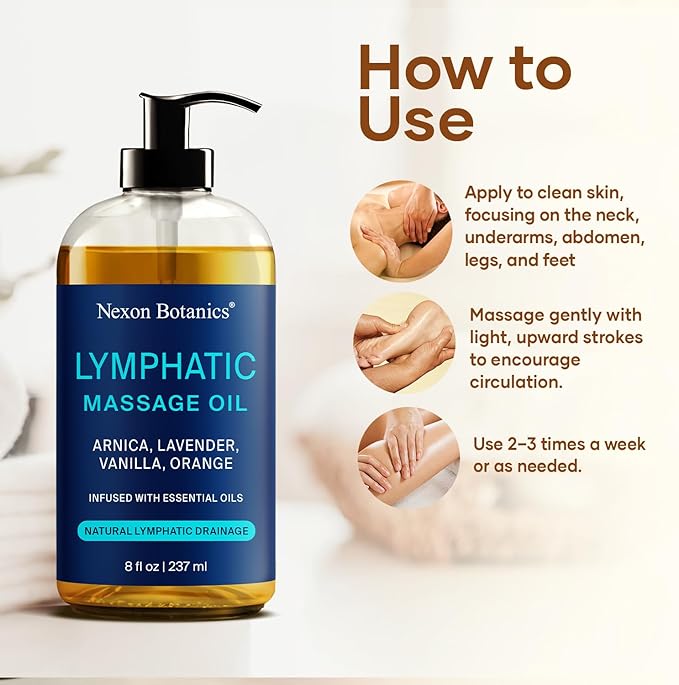 Nexon Botanics®

LYMPHATIC
MASSAGE OIL

ARNICA, LAVENDER, VANILLA, ORANGE

INFUSED WITH ESSENTIAL OILS

NATURAL LYMPHATIC DRAINAGE

8 fl oz | 237 ml

How to Use

Apply to clean skin, focusing on the neck, underarms, abdomen, legs, and feet

Massage gently with light, upward strokes to encourage circulation.

Use 2–3 times a week or as needed.