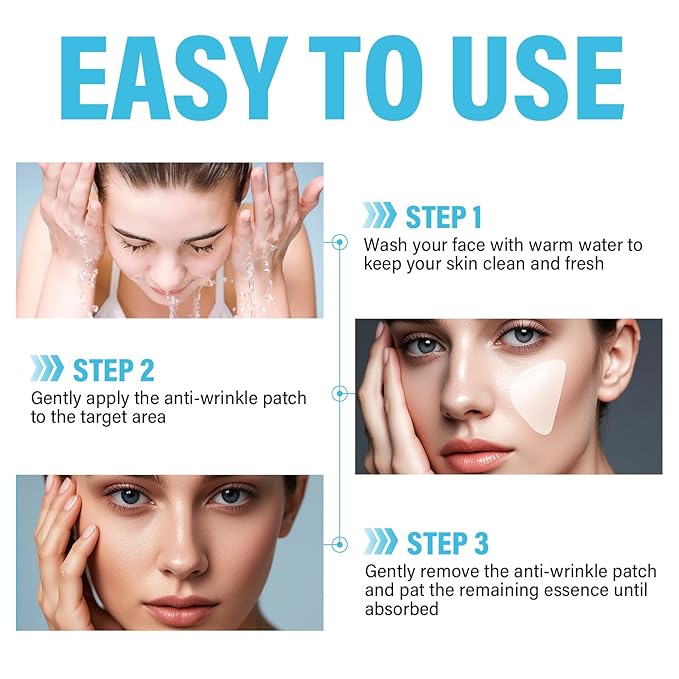 EASY TO USE

STEP 1
Wash your face with warm water to keep your skin clean and fresh

STEP 2
Gently apply the anti-wrinkle patch to the target area

STEP 3
Gently remove the anti-wrinkle patch and pat the remaining essence until absorbed