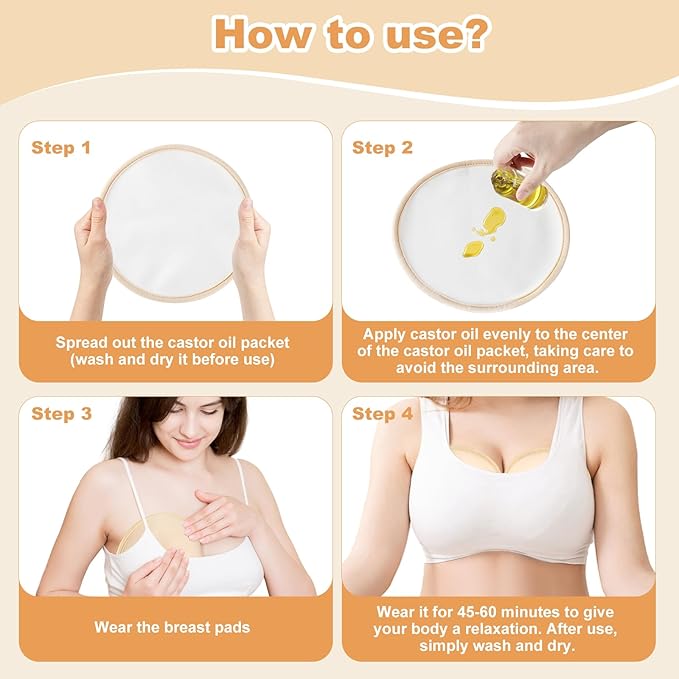 How to use?

Step 1

Spread out the castor oil packet (wash and dry it before use)

Step 2

Apply castor oil evenly to the center of the castor oil packet, taking care to avoid the surrounding area.

Step 3

Wear the breast pads

Step 4

Wear it for 45-60 minutes to give your body a relaxation. After use, simply wash and dry.