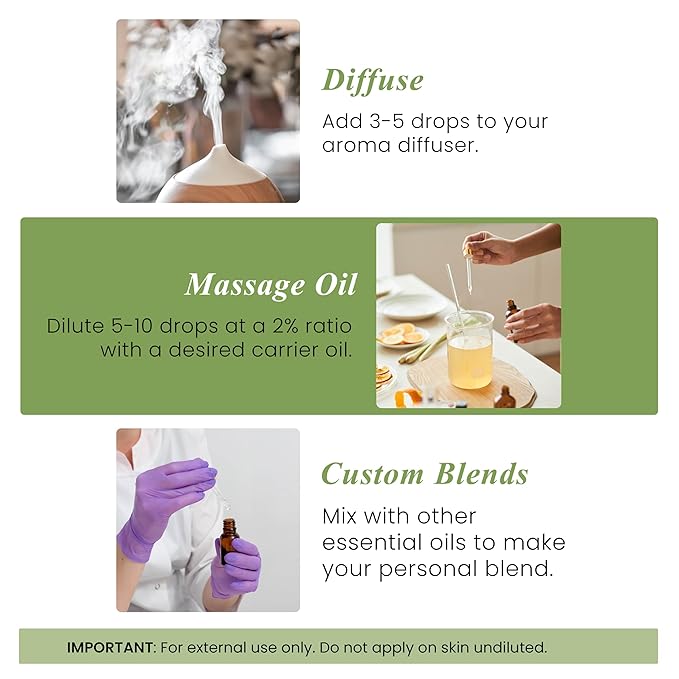 Diffuse

Add 3-5 drops to your aroma diffuser.

Massage Oil

Dilute 5-10 drops at a 2% ratio with a desired carrier oil.

Custom Blends

Mix with other essential oils to make your personal blend.

IMPORTANT: For external use only. Do not apply on skin undiluted.