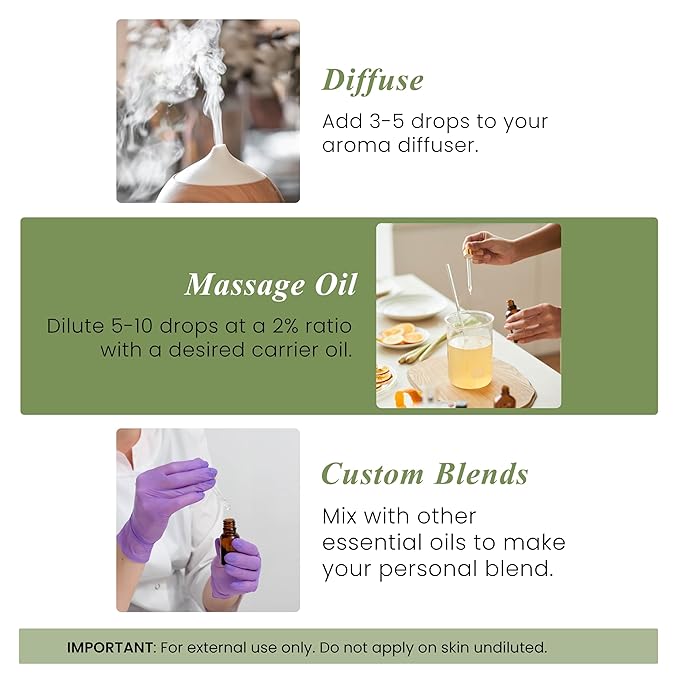 Diffuse

Add 3-5 drops to your aroma diffuser.

Massage Oil

Dilute 5-10 drops at a 2% ratio with a desired carrier oil.

Custom Blends

Mix with other essential oils to make your personal blend.

IMPORTANT: For external use only. Do not apply on skin undiluted.