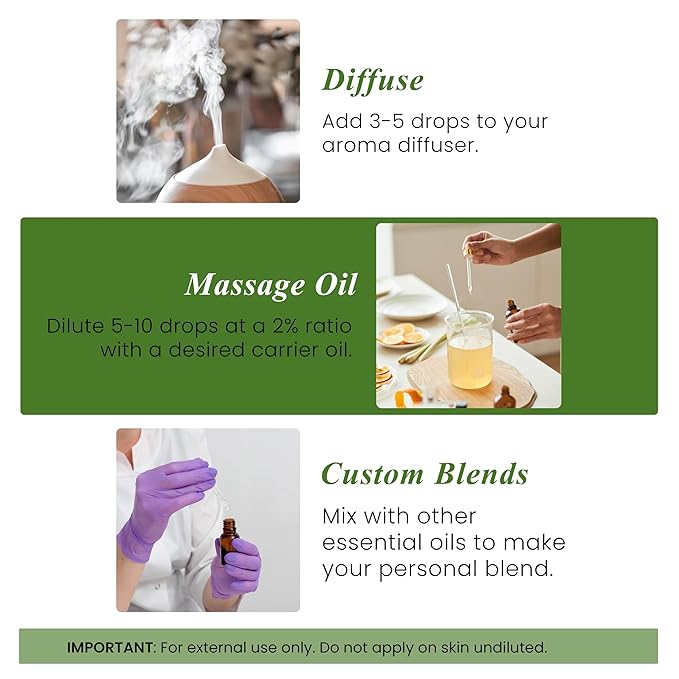 Diffuse
Add 3-5 drops to your aroma diffuser.

Massage Oil
Dilute 5-10 drops at a 2% ratio with a desired carrier oil.

Custom Blends
Mix with other essential oils to make your personal blend.

IMPORTANT: For external use only. Do not apply on skin undiluted.