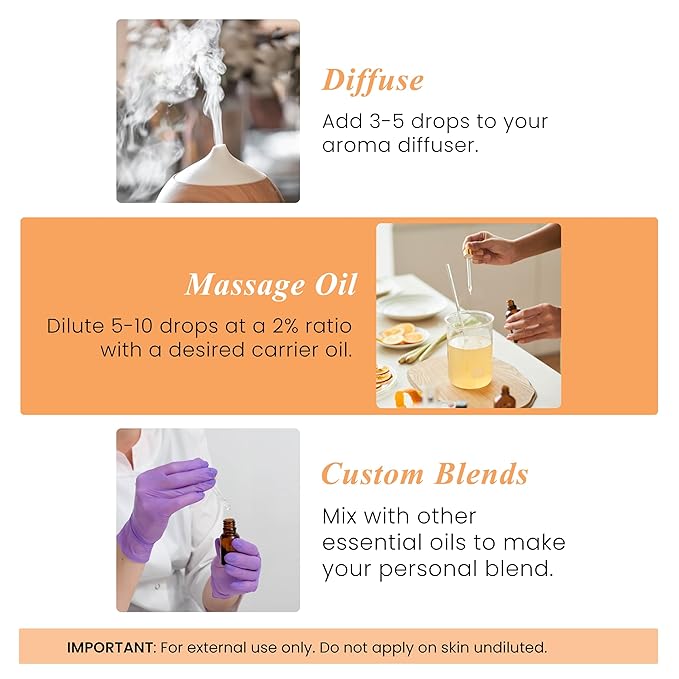 Diffuse
Add 3-5 drops to your aroma diffuser.

Massage Oil
Dilute 5-10 drops at a 2% ratio with a desired carrier oil.

Custom Blends
Mix with other essential oils to make your personal blend.

IMPORTANT: For external use only. Do not apply on skin undiluted.