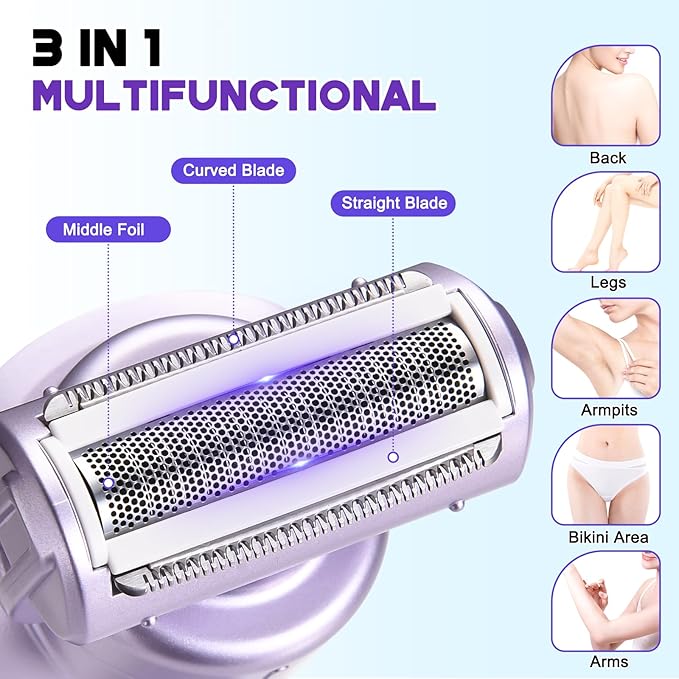 3 IN 1
MULTIFUNCTIONAL

Curved Blade

Straight Blade

Middle Foil

Back

Legs

Armpits

Bikini Area

Arms