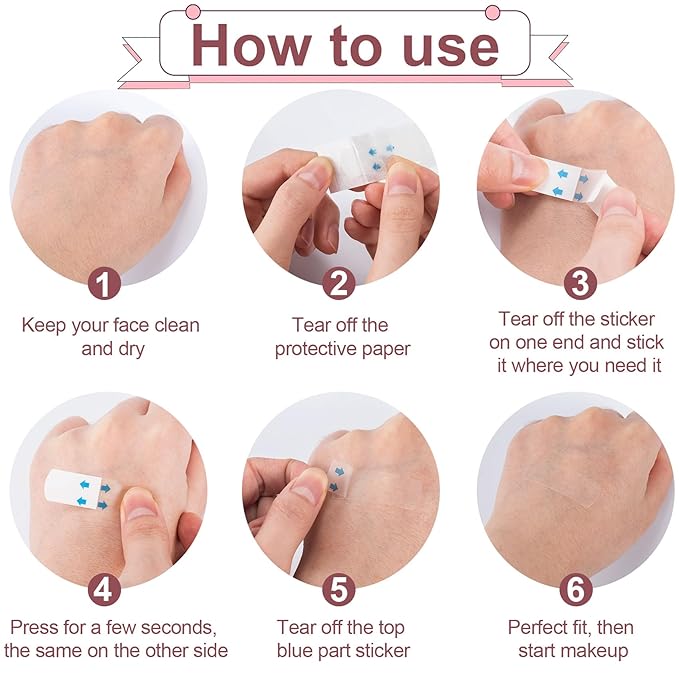 How to use

1
Keep your face clean and dry

2
Tear off the protective paper

3
Tear off the sticker on one end and stick it where you need it

4
Press for a few seconds, the same on the other side

5
Tear off the top blue part sticker

6
Perfect fit, then start makeup