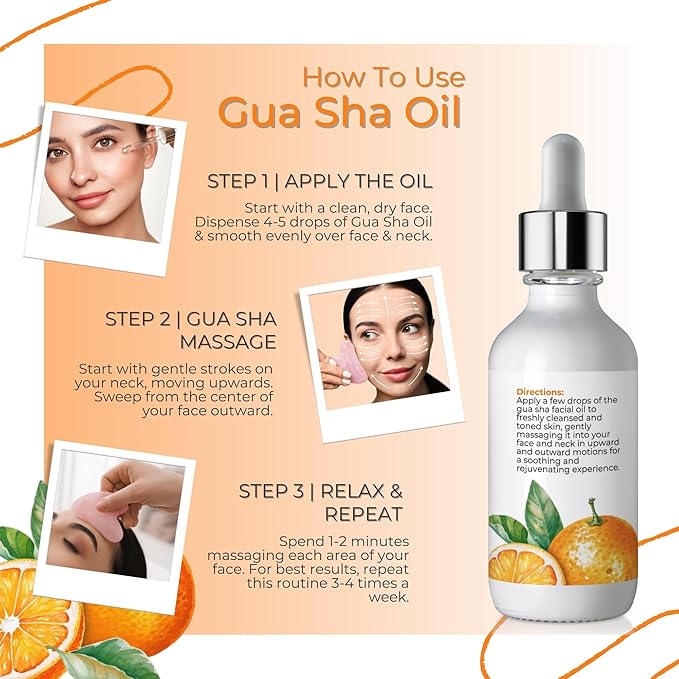 How To Use
Gua Sha Oil

STEP 1 | APPLY THE OIL

Start with a clean, dry face. Dispense 4-5 drops of Gua Sha Oil & smooth evenly over face & neck.

STEP 2 | GUA SHA MASSAGE

Start with gentle strokes on your neck, moving upwards. Sweep from the center of your face outward.

STEP 3 | RELAX & REPEAT

Spend 1-2 minutes massaging each area of your face. For best results, repeat this routine 3-4 times a week.

Directions:
Apply a few drops of the gua sha facial oil to freshly cleansed and toned skin, gently massaging it into your face and neck in upward and outward motions for a soothing and rejuvenating experience.