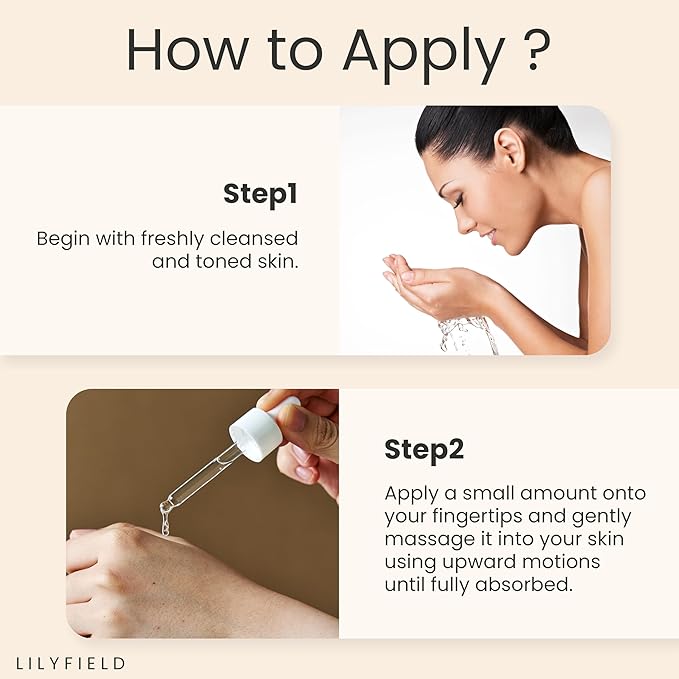 How to Apply ?

Step1

Begin with freshly cleansed and toned skin.

Step2

Apply a small amount onto your fingertips and gently massage it into your skin using upward motions until fully absorbed.

LILYFIELD