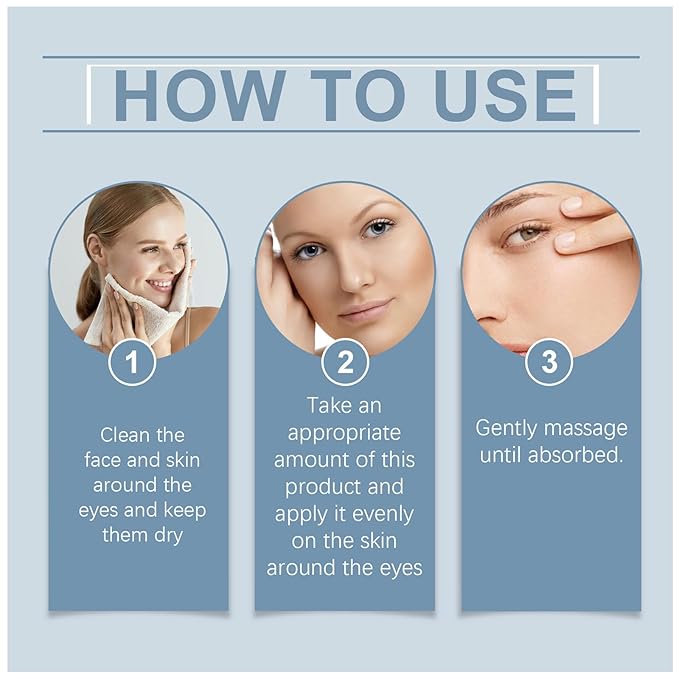 HOW TO USE

1

Clean the face and skin around the eyes and keep them dry

2

Take an appropriate amount of this product and apply it evenly on the skin around the eyes

3

Gently massage until absorbed.