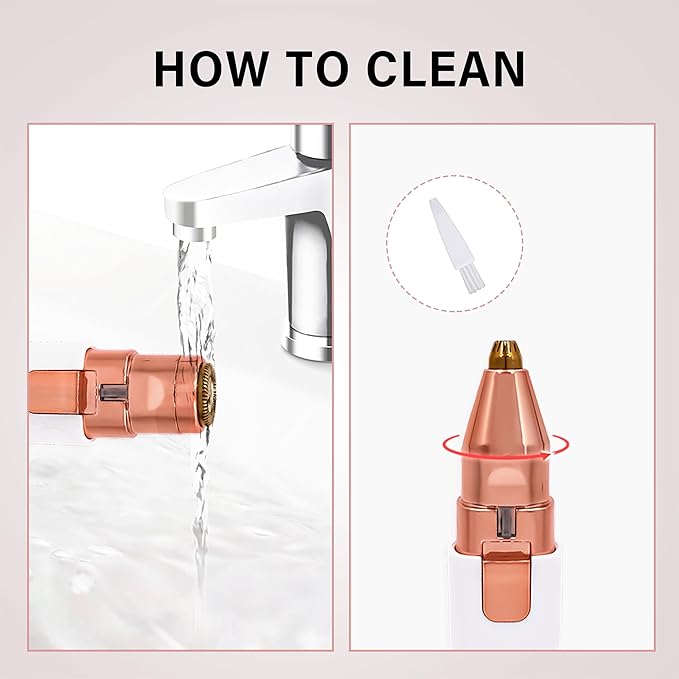 HOW TO CLEAN