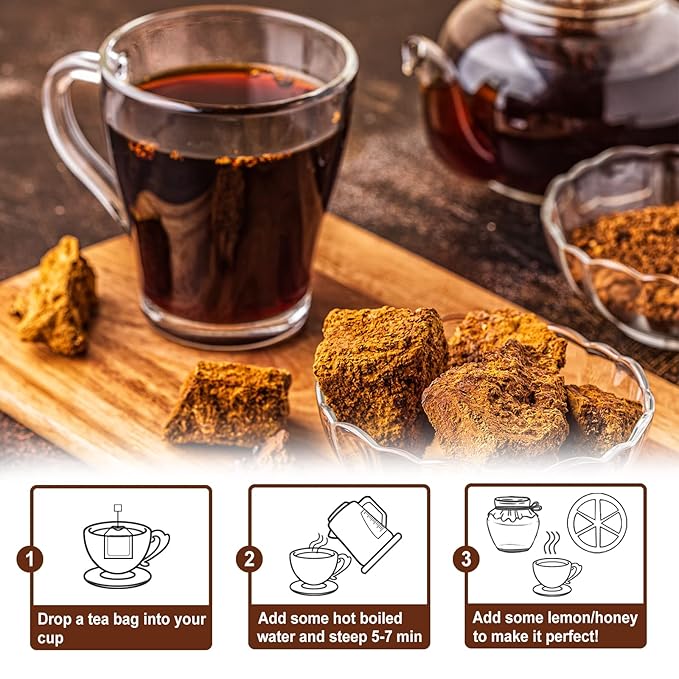 1
Drop a tea bag into your cup

2
Add some hot boiled water and steep 5-7 min

3
Add some lemon/honey to make it perfect!