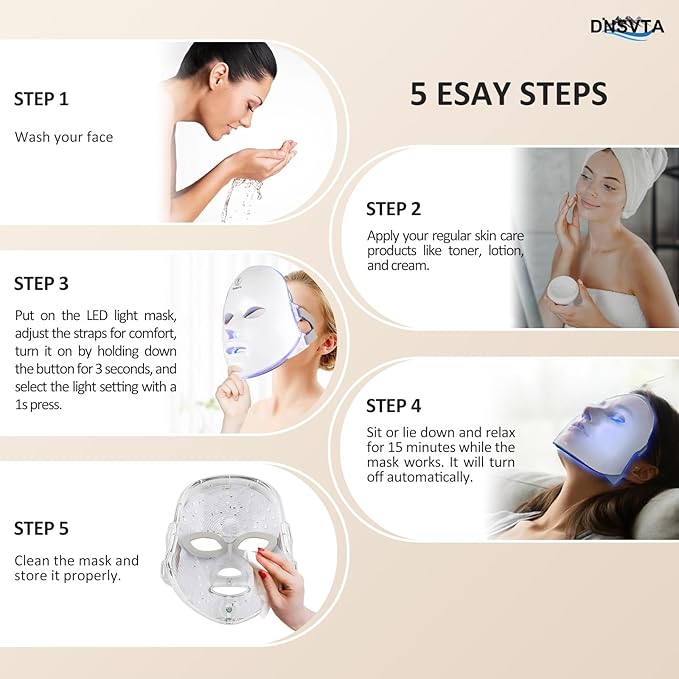 DNSVTA

5 ESAY STEPS

STEP 1

Wash your face

STEP 2

Apply your regular skin care products like toner, lotion, and cream.

STEP 3

Put on the LED light mask, adjust the straps for comfort, turn it on by holding down the button for 3 seconds, and select the light setting with a 1s press.

STEP 4

Sit or lie down and relax for 15 minutes while the mask works. It will turn off automatically.

STEP 5

Clean the mask and store it properly.