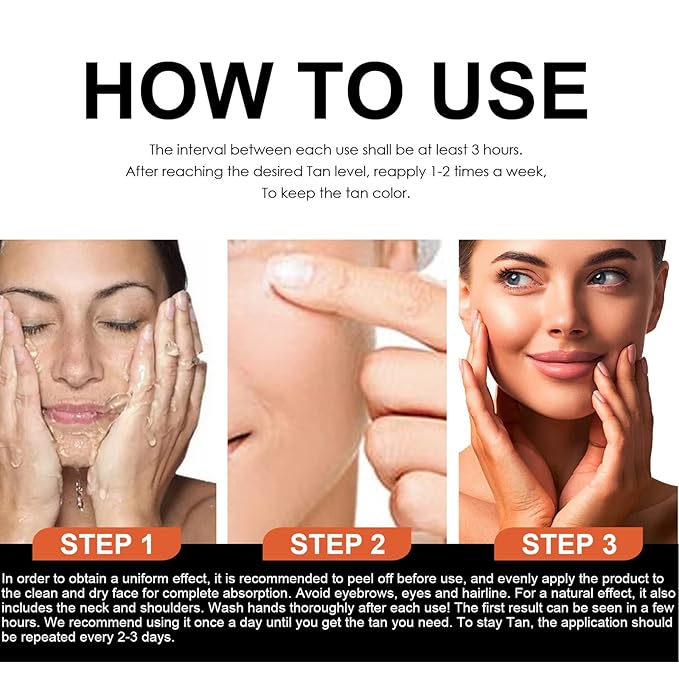 HOW TO USE

The interval between each use shall be at least 3 hours.
After reaching the desired Tan level, reapply 1-2 times a week,
To keep the tan color.

STEP 1

STEP 2

STEP 3

In order to obtain a uniform effect, it is recommended to peel off before use, and evenly apply the product to the clean and dry face for complete absorption. Avoid eyebrows, eyes and hairline. For a natural effect, it also includes the neck and shoulders. Wash hands thoroughly after each use! The first result can be seen in a few hours. We recommend using it once a day until you get the tan you need. To stay Tan, the application should be repeated every 2-3 days.