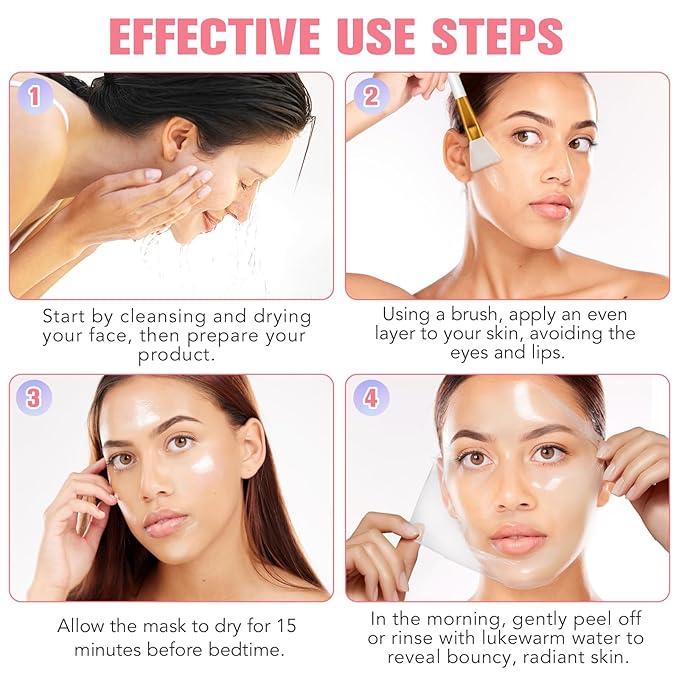 EFFECTIVE USE STEPS

1

Start by cleansing and drying your face, then prepare your product.

2

Using a brush, apply an even layer to your skin, avoiding the eyes and lips.

3

Allow the mask to dry for 15 minutes before bedtime.

4

In the morning, gently peel off or rinse with lukewarm water to reveal bouncy, radiant skin.