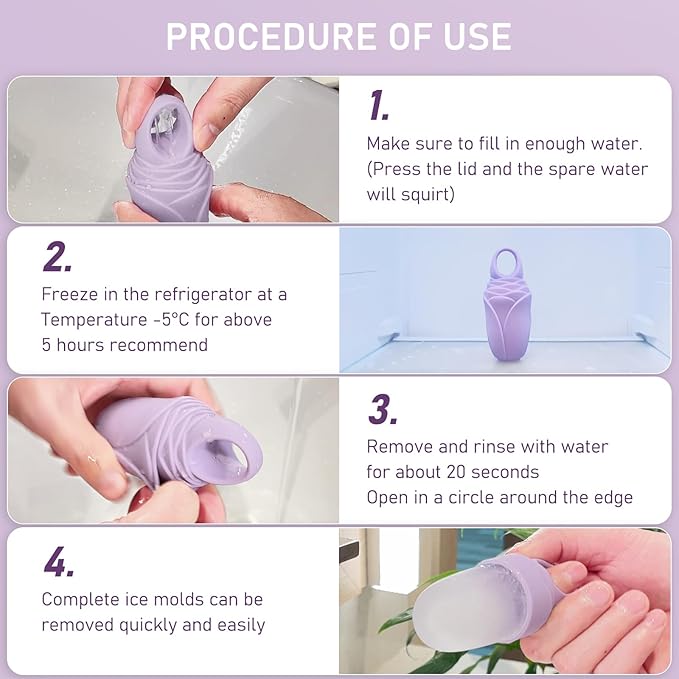 PROCEDURE OF USE

1.

Make sure to fill in enough water. (Press the lid and the spare water will squirt)

2.

Freeze in the refrigerator at a Temperature -5°C for above 5 hours recommend

3.

Remove and rinse with water for about 20 seconds
Open in a circle around the edge

4.

Complete ice molds can be removed quickly and easily