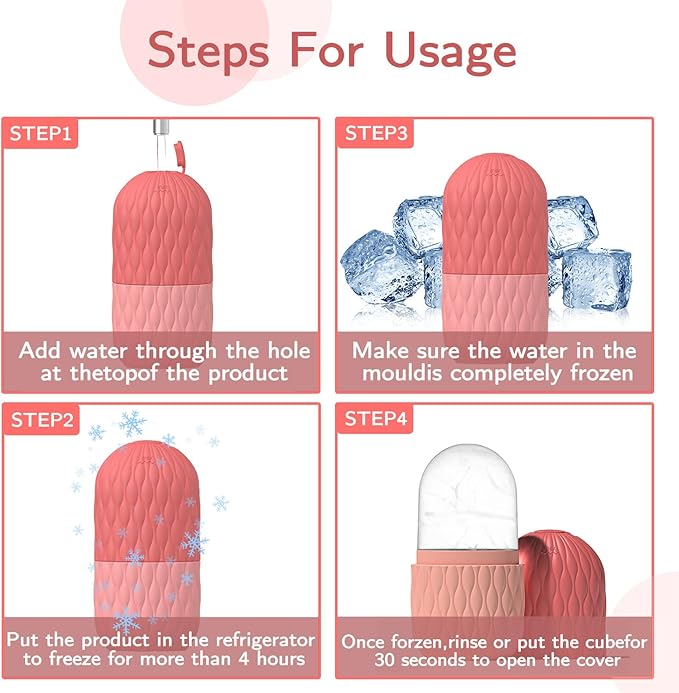 Steps For Usage

STEP1

Add water through the hole at thetopof the product

STEP3

Make sure the water in the mouldis completely frozen

STEP2

Put the product in the refrigerator to freeze for more than 4 hours

STEP4

Once forzen,rinse or put the cubefor 30 seconds to open the cover