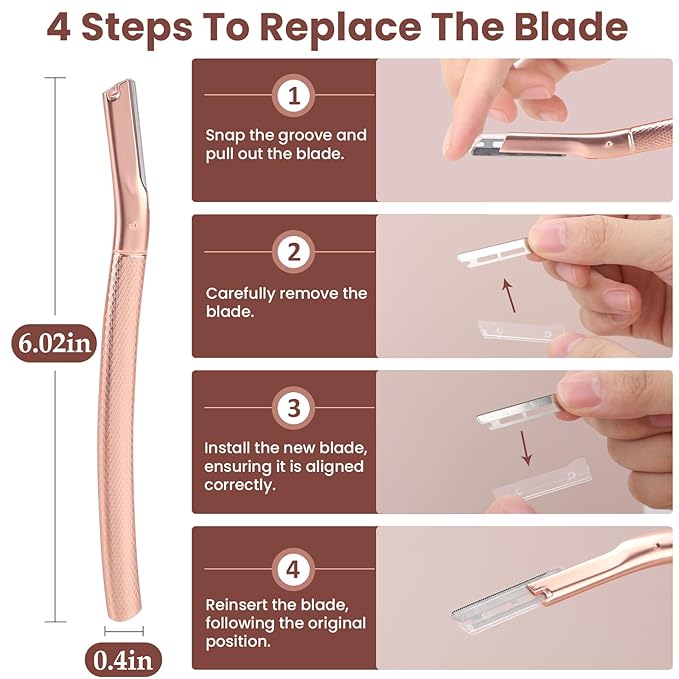 4 Steps To Replace The Blade

6.02in

0.4in

1

Snap the groove and pull out the blade.

2

Carefully remove the blade.

3

Install the new blade, ensuring it is aligned correctly.

4

Reinsert the blade, following the original position.