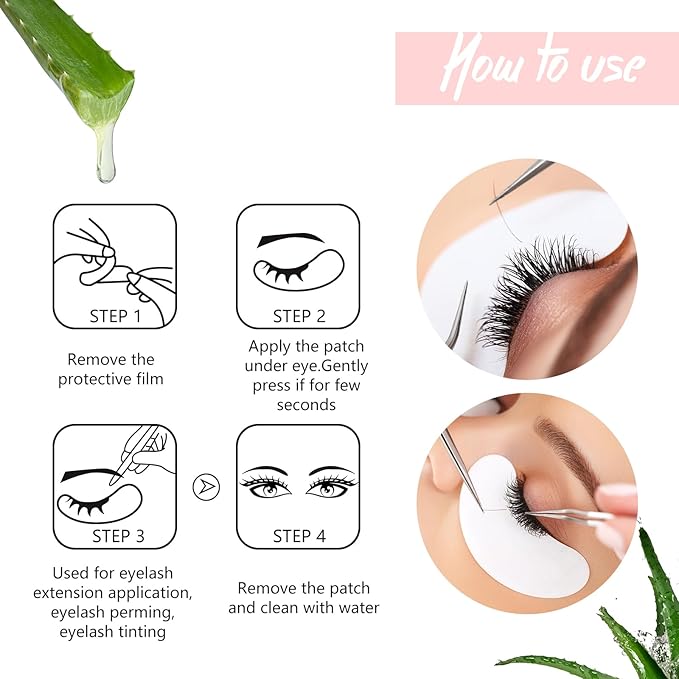 How to use

STEP 1

Remove the protective film

STEP 2

Apply the patch under eye.Gently press if for few seconds

STEP 3

Used for eyelash extension application, eyelash perming, eyelash tinting

STEP 4

Remove the patch and clean with water