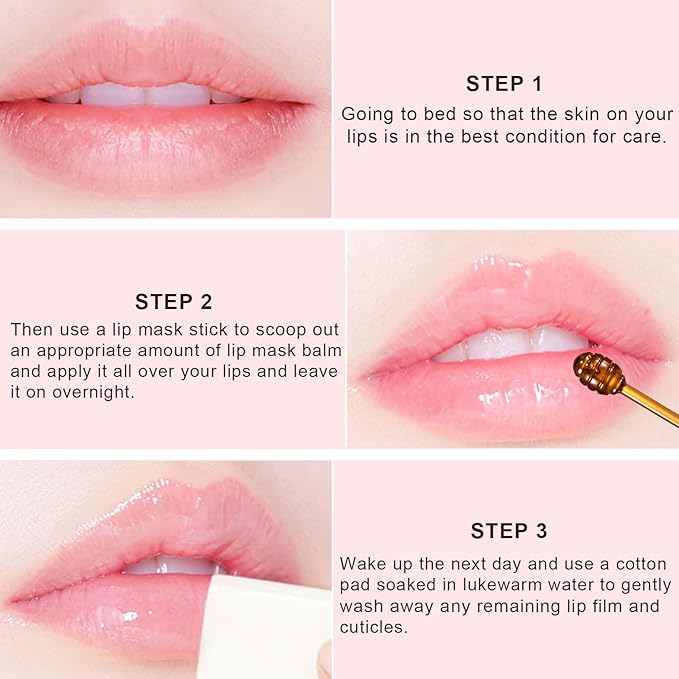 STEP 1
Going to bed so that the skin on your lips is in the best condition for care.

STEP 2
Then use a lip mask stick to scoop out an appropriate amount of lip mask balm and apply it all over your lips and leave it on overnight.

STEP 3
Wake up the next day and use a cotton pad soaked in lukewarm water to gently wash away any remaining lip film and cuticles.