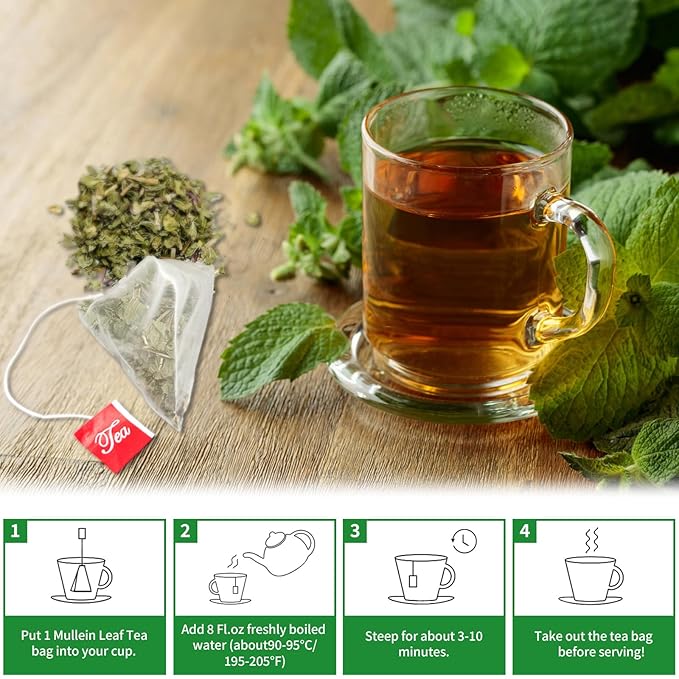 Tea

1
Put 1 Mullein Leaf Tea bag into your cup.

2
Add 8 Fl.oz freshly boiled water (about90-95°C/ 195-205°F)

3
Steep for about 3-10 minutes.

4
Take out the tea bag before serving!