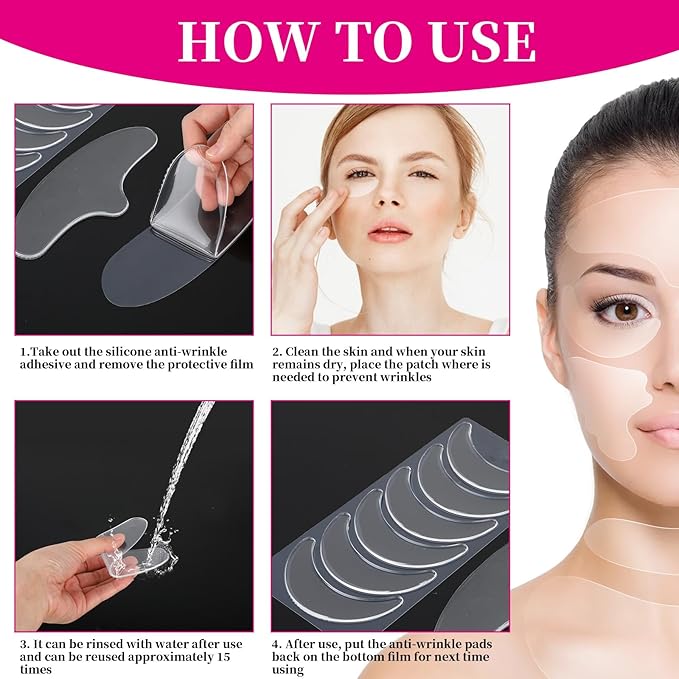 HOW TO USE

1.Take out the silicone anti-wrinkle adhesive and remove the protective film

2. Clean the skin and when your skin remains dry, place the patch where is needed to prevent wrinkles

3. It can be rinsed with water after use and can be reused approximately 15 times

4. After use, put the anti-wrinkle pads back on the bottom film for next time using