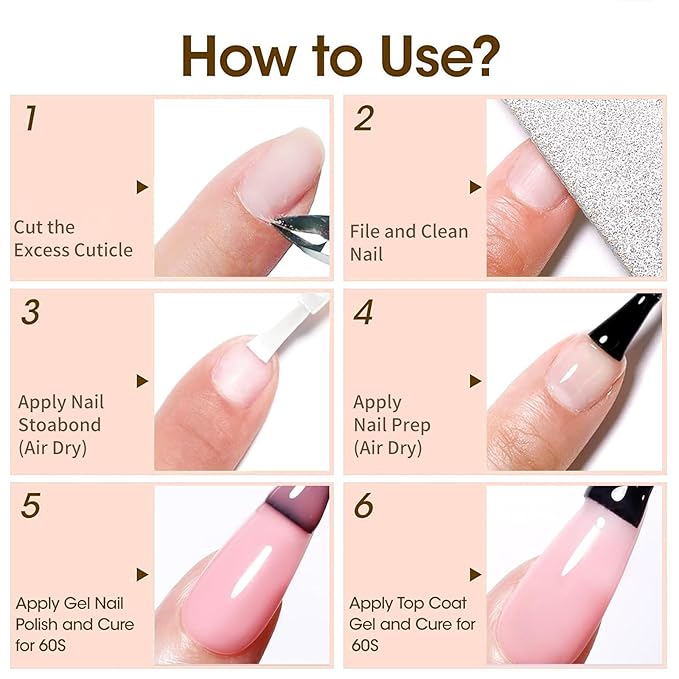 How to Use?

1

Cut the Excess Cuticle

2

File and Clean Nail

3

Apply Nail Stoabond (Air Dry)

4

Apply Nail Prep (Air Dry)

5

Apply Gel Nail Polish and Cure for 60S

6

Apply Top Coat Gel and Cure for 60S