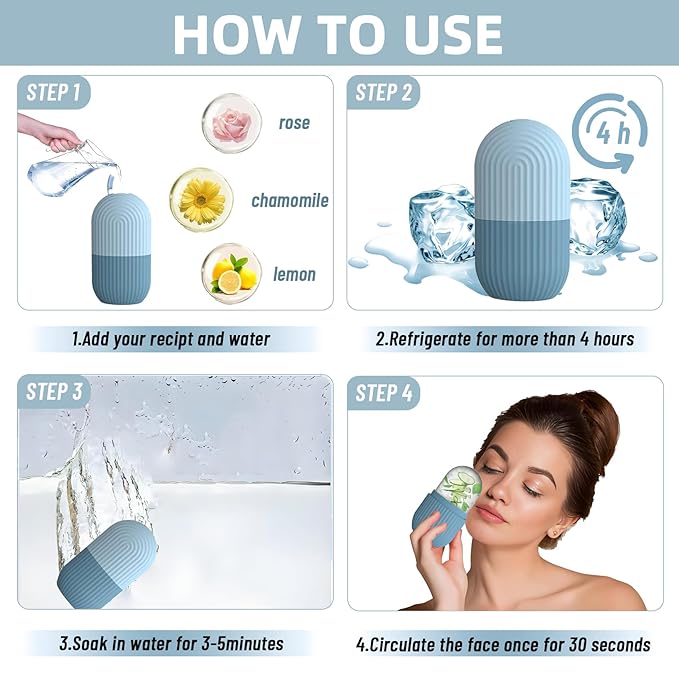 HOW TO USE

STEP 1

rose

chamomile

lemon

1.Add your recipt and water

STEP 2

4 h

2.Refrigerate for more than 4 hours

STEP 3

3.Soak in water for 3-5minutes

STEP 4

4.Circulate the face once for 30 seconds