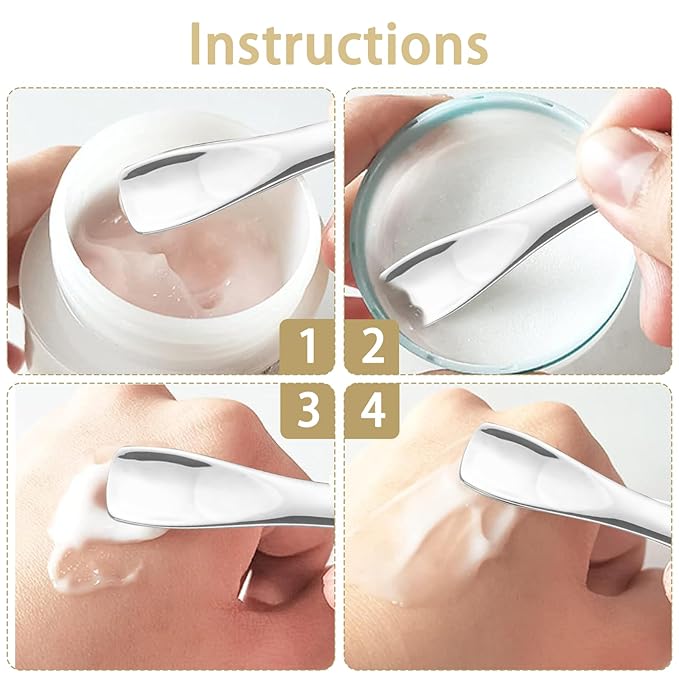 Instructions

1

2

3

4